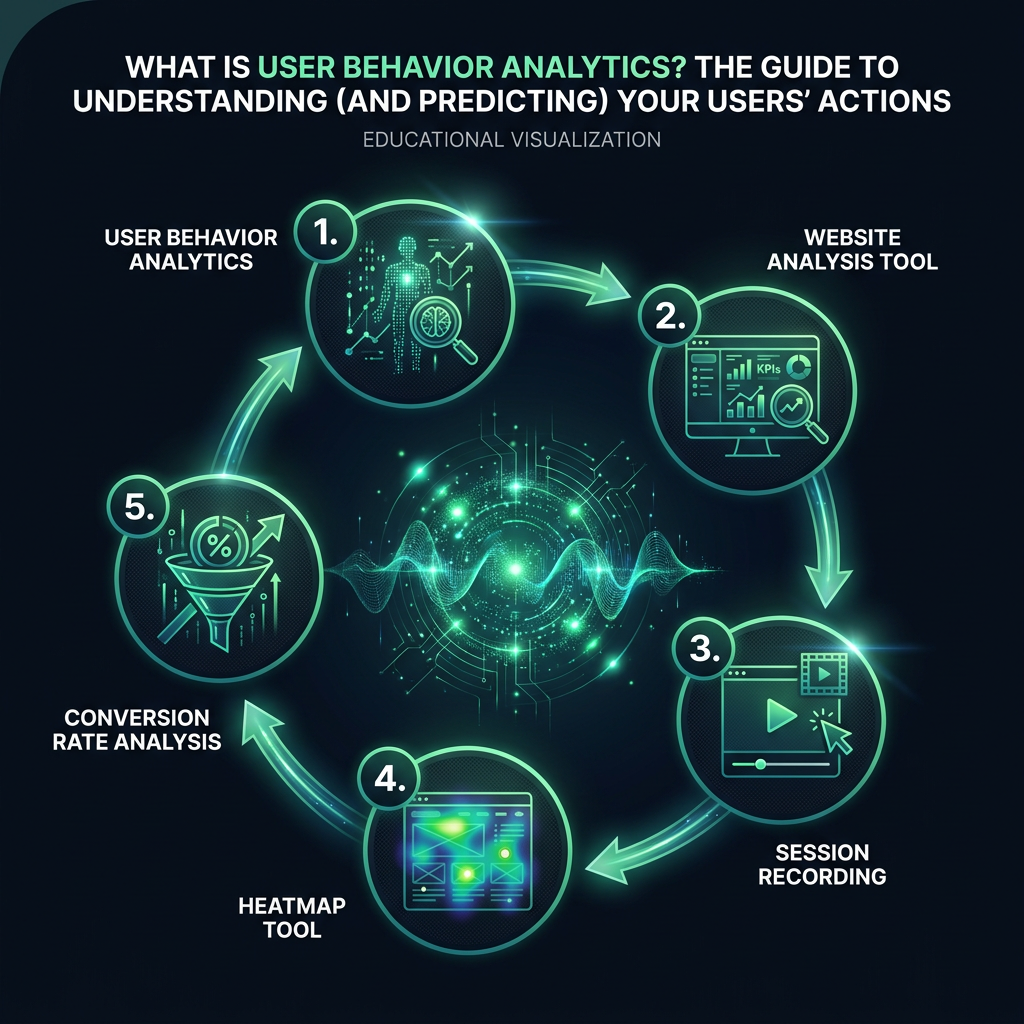 WHAT IS USER BEHAVIOR ANALYTICS? THE GUIDE TO UNDERSTANDING (AND PREDICTING) YOUR USERS' ACTIONS

EDUCATIONAL VISUALIZATION

1.

USER BEHAVIOR ANALYTICS

2.

WEBSITE ANALYSIS TOOL

KPIs

3.

SESSION RECORDING

4.

HEATMAP TOOL

5.

%

CONVERSION RATE ANALYSIS